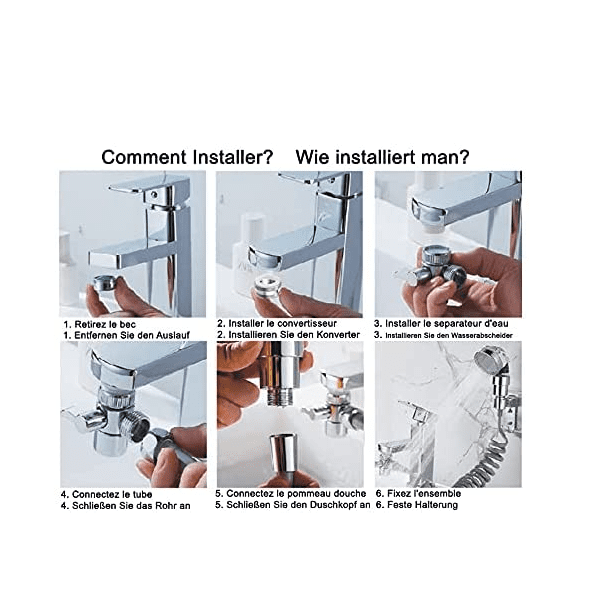 Comment Installer? Wie installiert man?

1. Retirez le bec
1. Entfernen Sie den Auslauf

2. Installer le convertisseur
2. Installieren Sie den Konverter

3. Installer le separateur d'eau
3. Installieren Sie den Wasserabscheider

4. Connectez le tube
4. Schließen Sie das Rohr an

5. Connectez le pommeau douche
5. Schließen Sie den Duschkopf an

6. Fixez l'ensemble
6. Feste Halterung