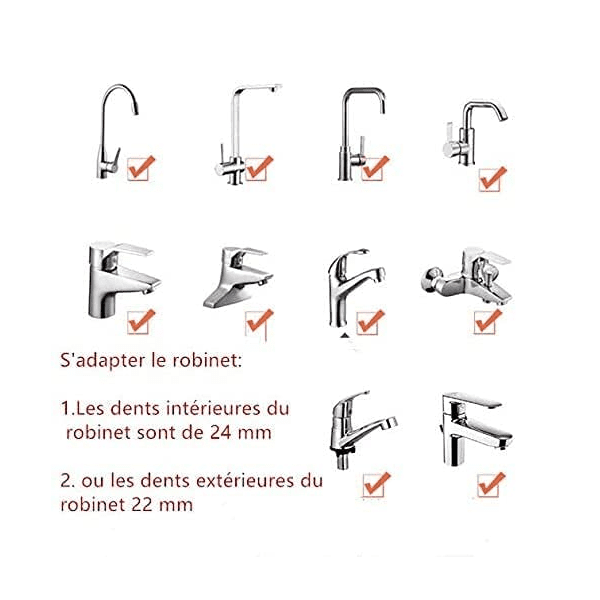 S'adapter le robinet:

1.Les dents intérieures du robinet sont de 24 mm

2. ou les dents extérieures du robinet 22 mm