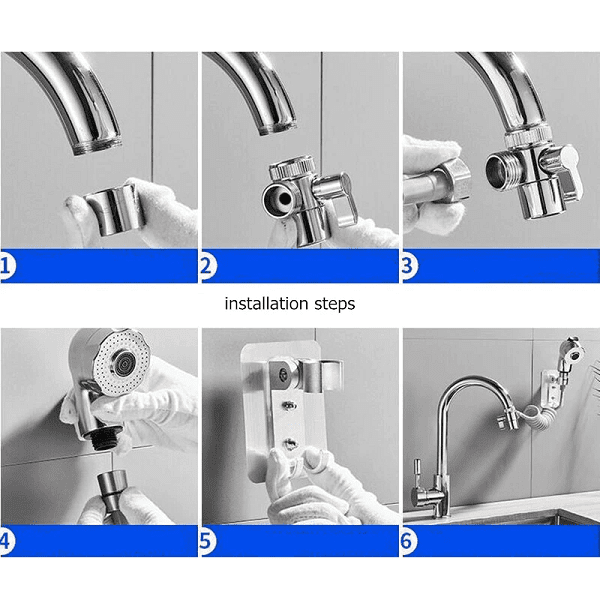 1

2

3

installation steps

4

5

6